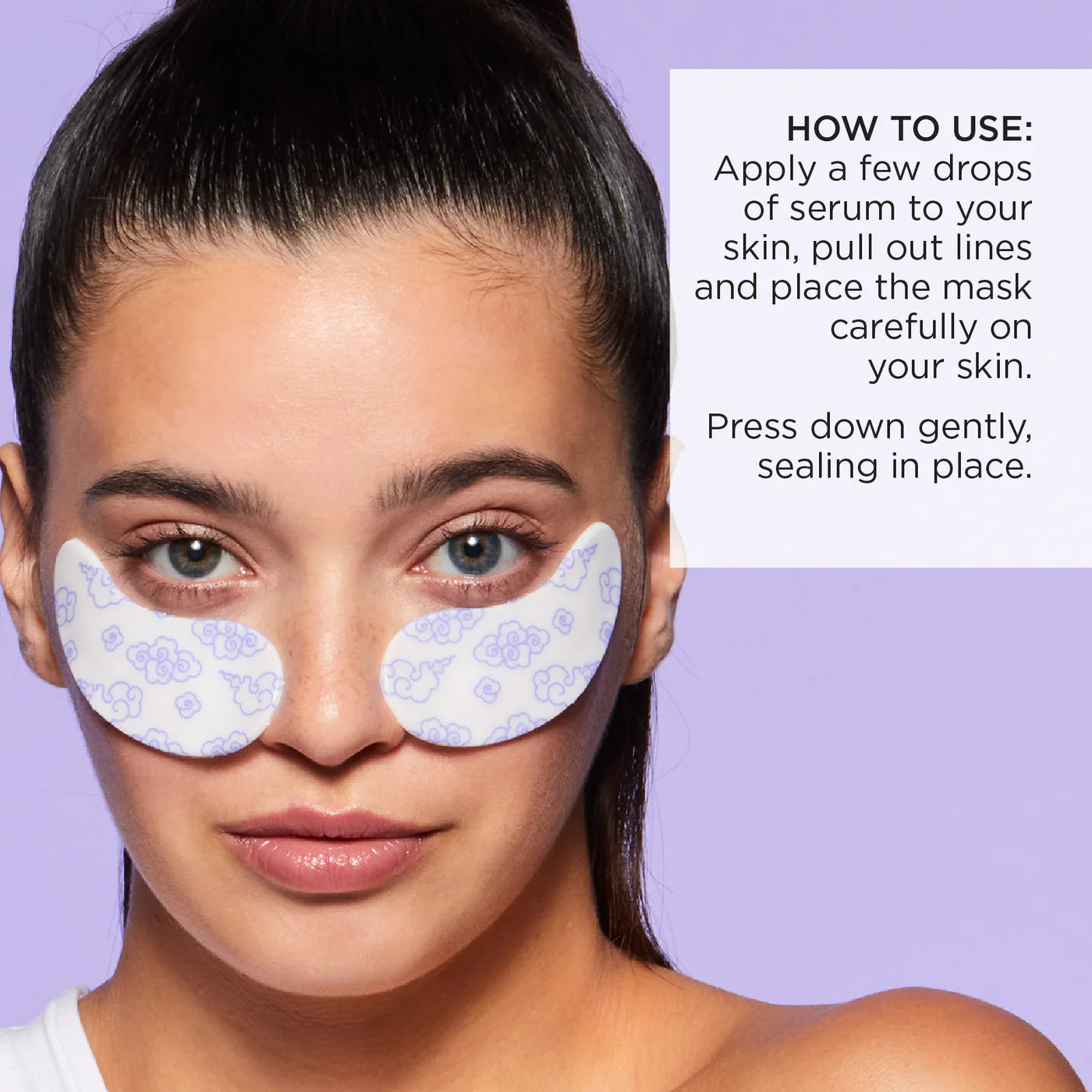 HOW TO USE:
Apply a few drops of serum to your skin, pull out lines and place the mask carefully on your skin.

Press down gently, sealing in place.