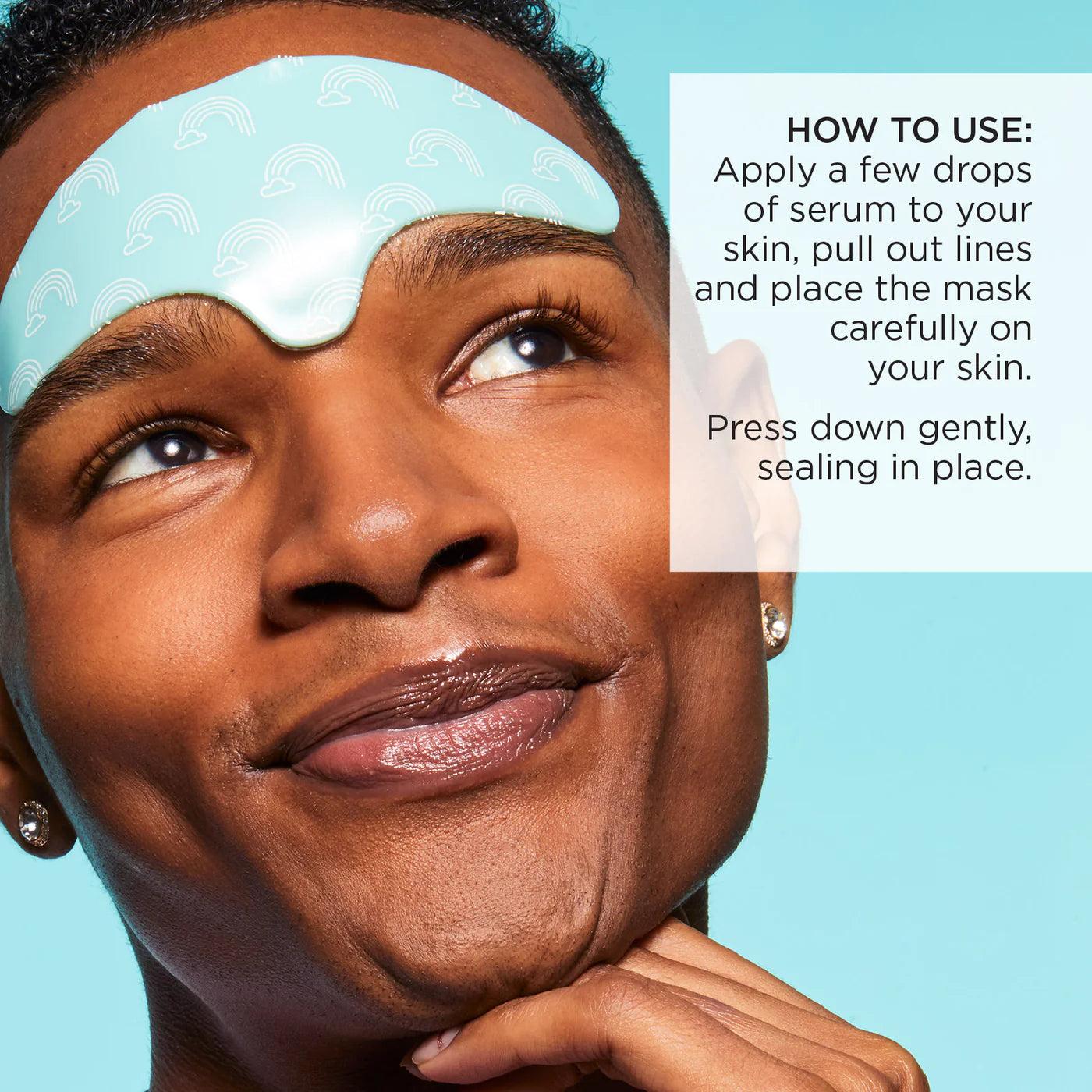 HOW TO USE:
Apply a few drops of serum to your skin, pull out lines and place the mask carefully on your skin.

Press down gently, sealing in place.