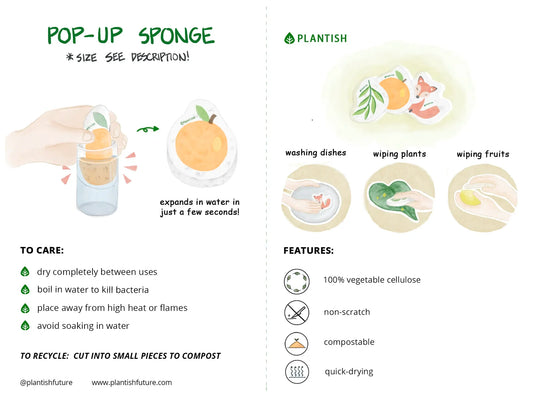 POP-UP SPONGE
*SIZE SEE DESCRIPTION!

expands in water in just a few seconds!

TO CARE:

dry completely between uses

boil in water to kill bacteria

place away from high heat or flames

avoid soaking in water

TO RECYCLE: CUT INTO SMALL PIECES TO COMPOST

@plantishfuture www.plantishfuture.com

PLANTISH

washing dishes

wiping plants

wiping fruits

FEATURES:

100% vegetable cellulose

non-scratch

compostable

quick-drying